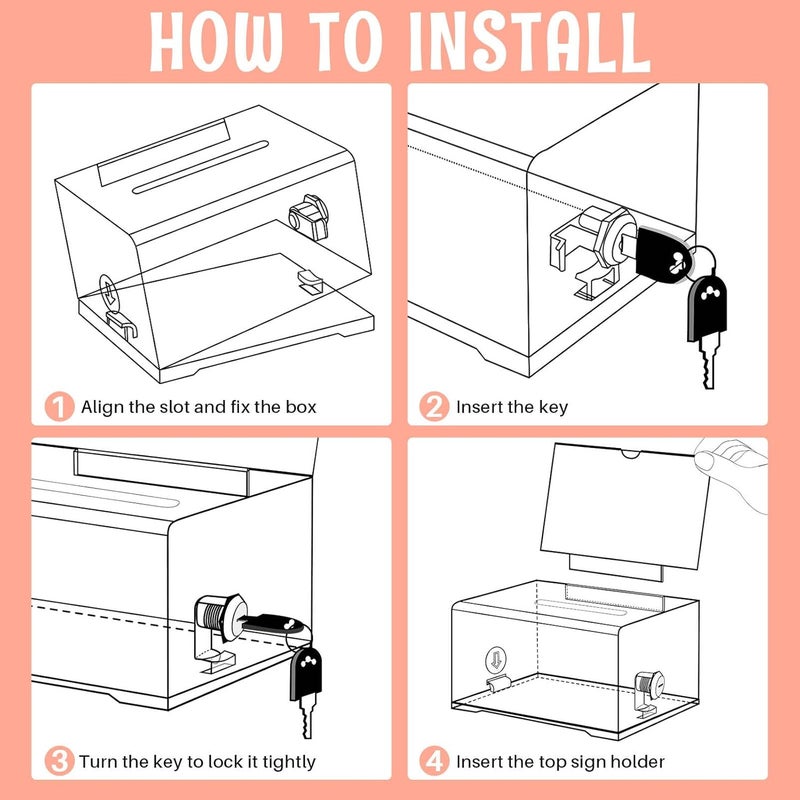 HOW TO INSTALL

1 Align the slot and fix the box

2 Insert the key

3 Turn the key to lock it tightly

4 Insert the top sign holder